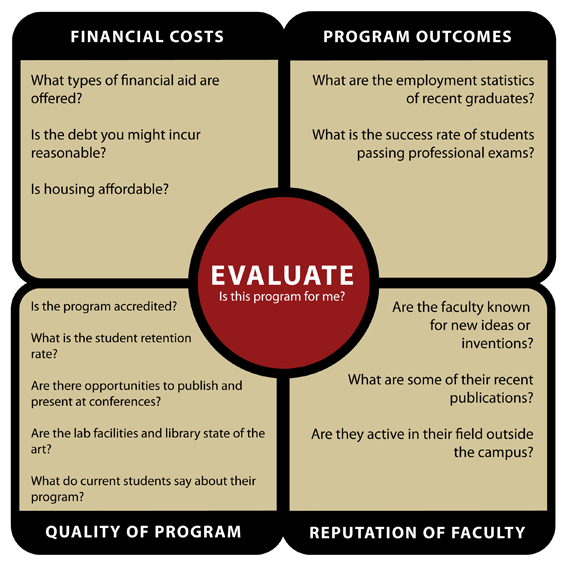 FINANCIAL COSTS

What types of financial aid are offered?

Is the debt you might incur reasonable?

Is housing affordable?

PROGRAM OUTCOMES

What are the employment statistics of recent graduates?

What is the success rate of students passing professional exams?

EVALUATE
Is this program for me?

Is the program accredited?

What is the student retention rate?

Are there opportunities to publish and present at conferences?

Are the lab facilities and library state of the art?

What do current students say about their program?

QUALITY OF PROGRAM

Are the faculty known for new ideas or inventions?

What are some of their recent publications?

Are they active in their field outside the campus?

REPUTATION OF FACULTY