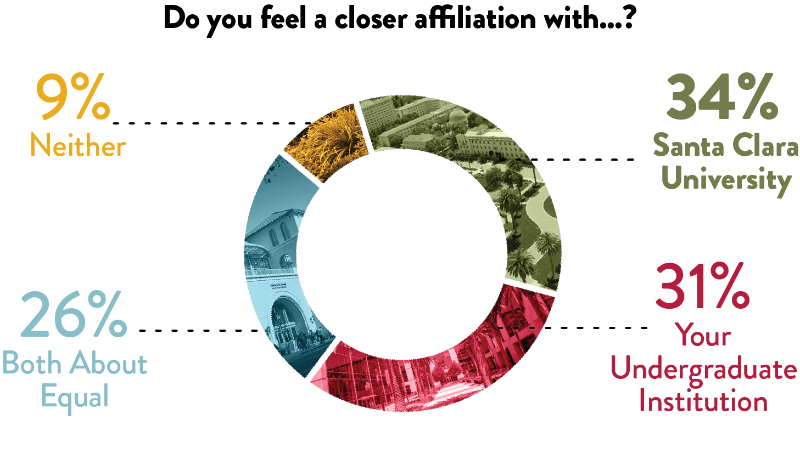 Do you feel a closer affiliation with...?

9%
Neither

34%
Santa Clara University

26%
Both About Equal

31%
Your Undergraduate Institution