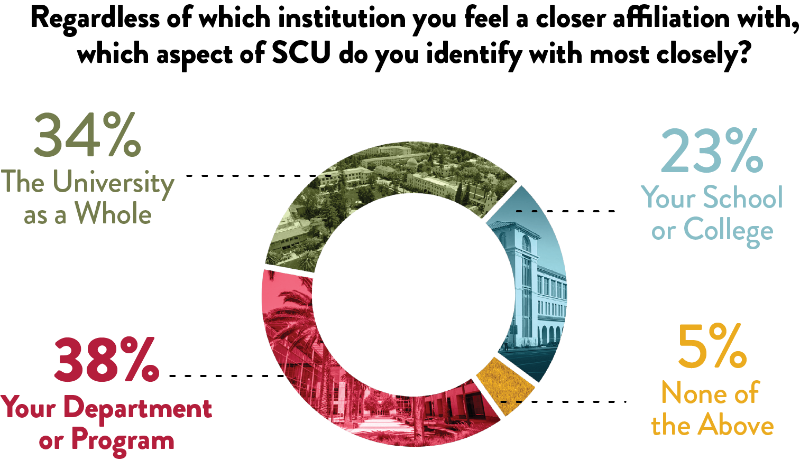 Regardless of which institution you feel a closer affiliation with, which aspect of SCU do you identify with most closely?

34%
The University as a Whole

23%
Your School or College

38%
Your Department or Program

5%
None of the Above